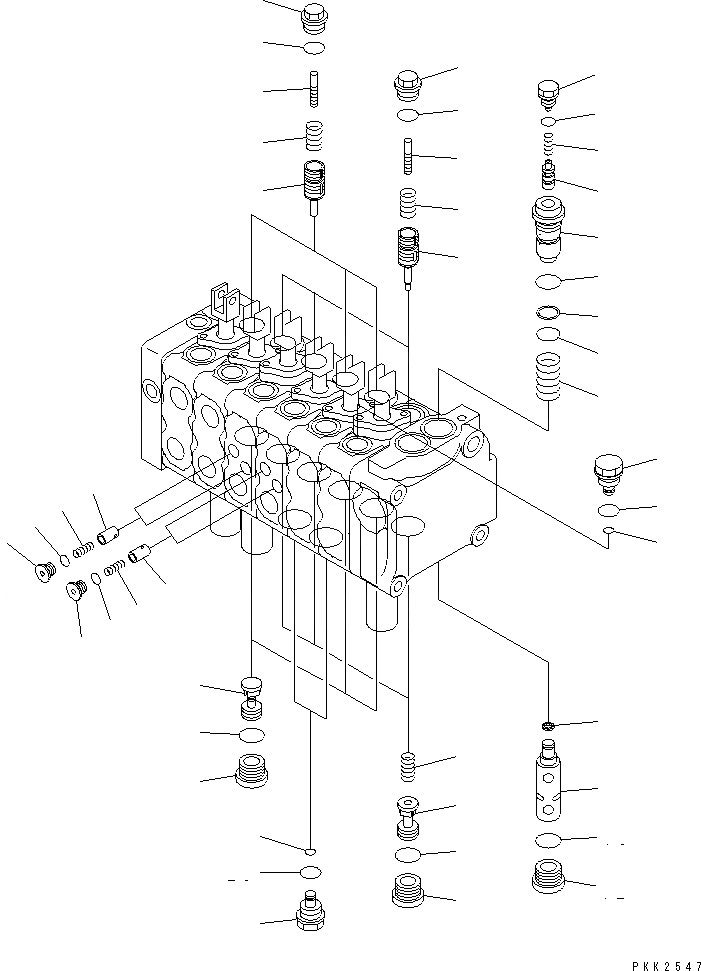 PKK2547