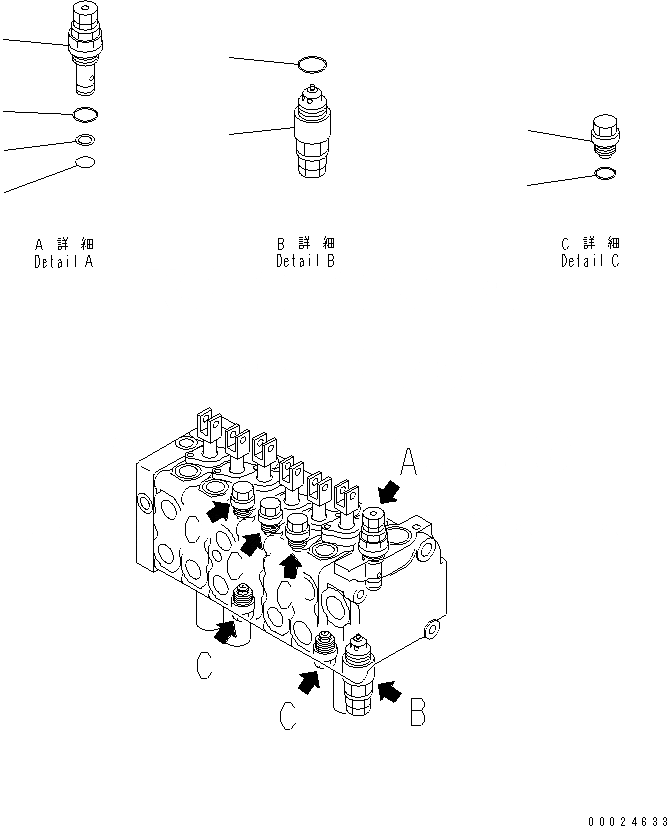 A 詳 細
Detail A

B 詳 細
Detail B

C 詳 細
Detail C

A

C

C

B

00024633