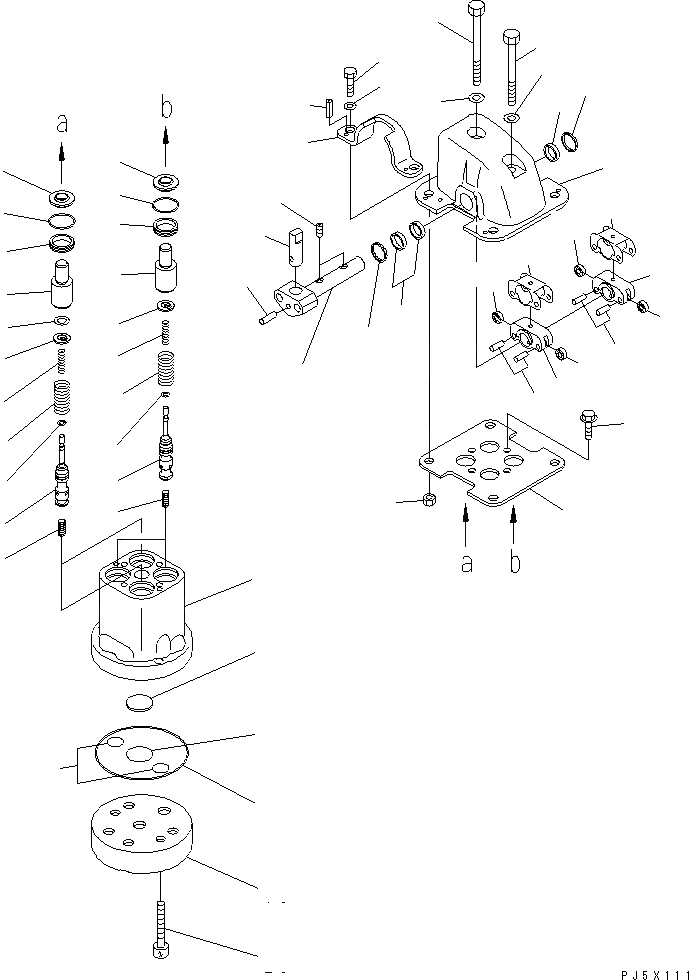 a
b
a
b
PJ5X111