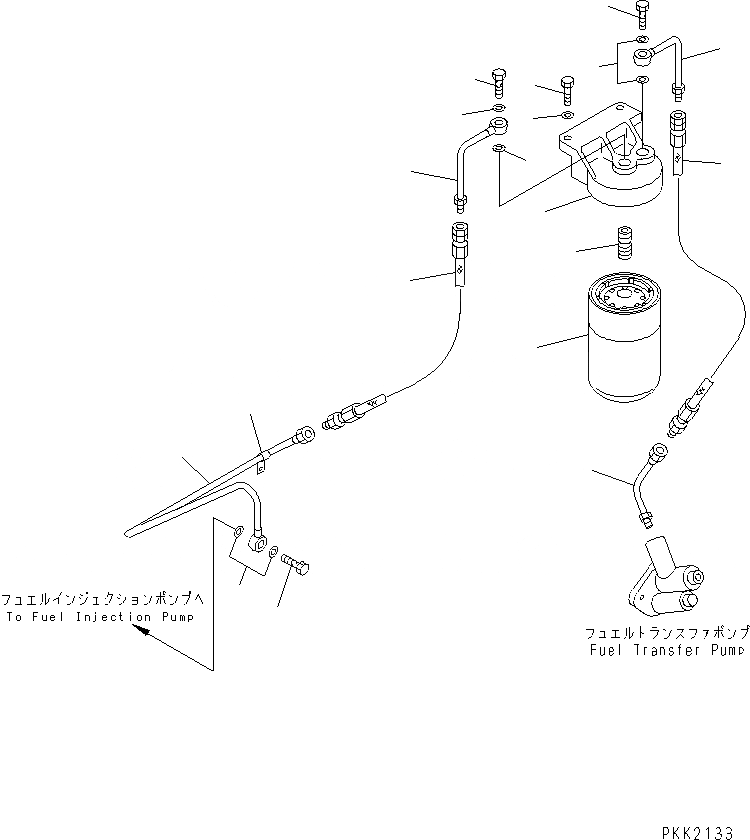 フュエルインジェクションポンプへ
To Fuel Injection Pump

フュエルトランスファポンプ
Fuel Transfer Pump

PKK2133