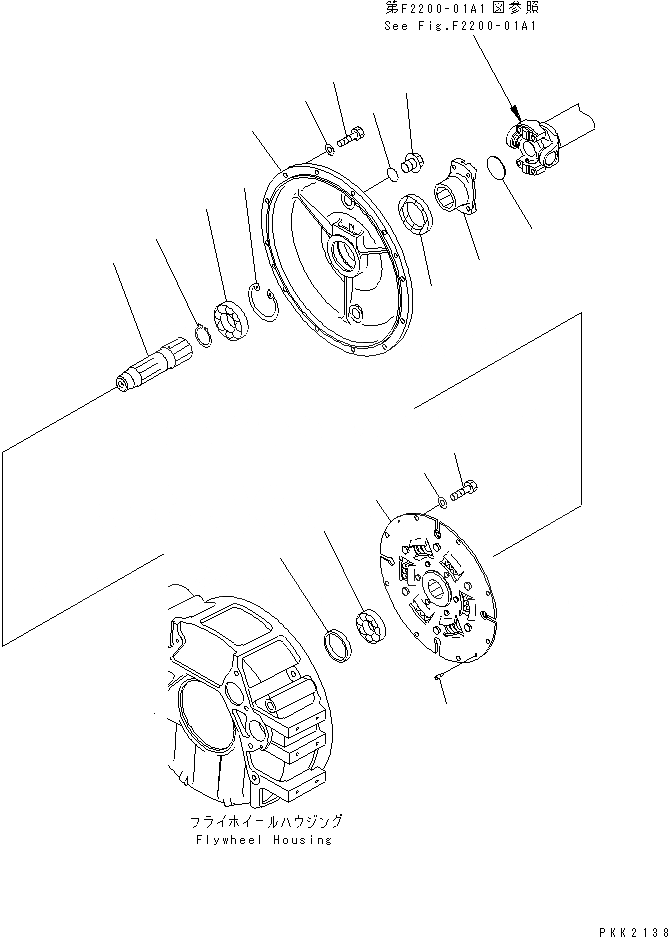 第F2200-01A1図参照
See Fig.F2200-01A1

フライホイールハウジング
Flywheel Housing

PKK2138