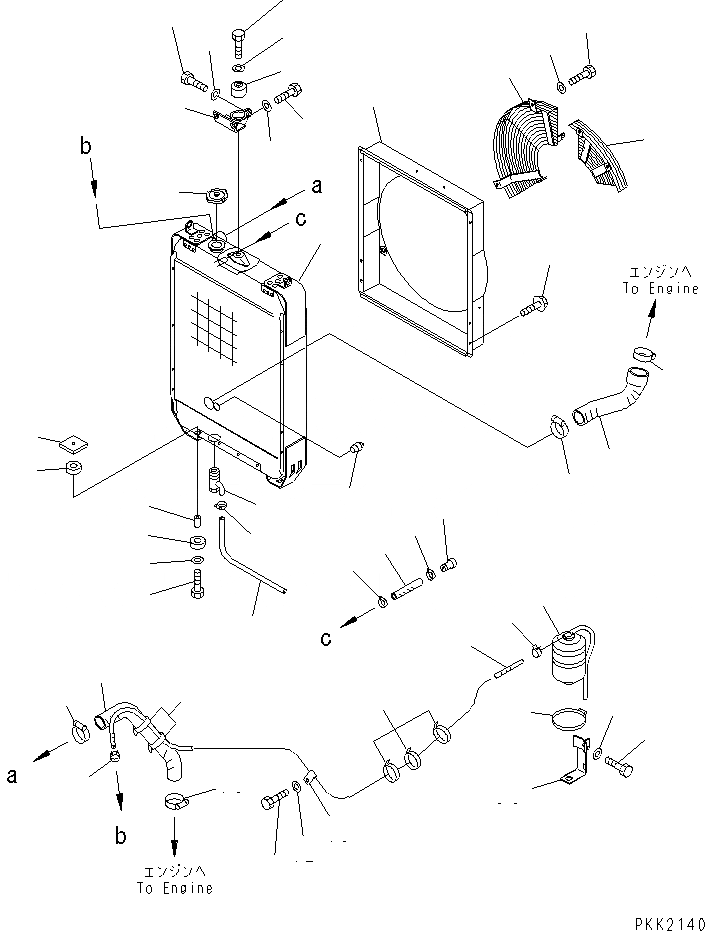 b

a

c

エンジンへ
To Engine

c

a

b

エンジンへ
To Engine

PKK2140