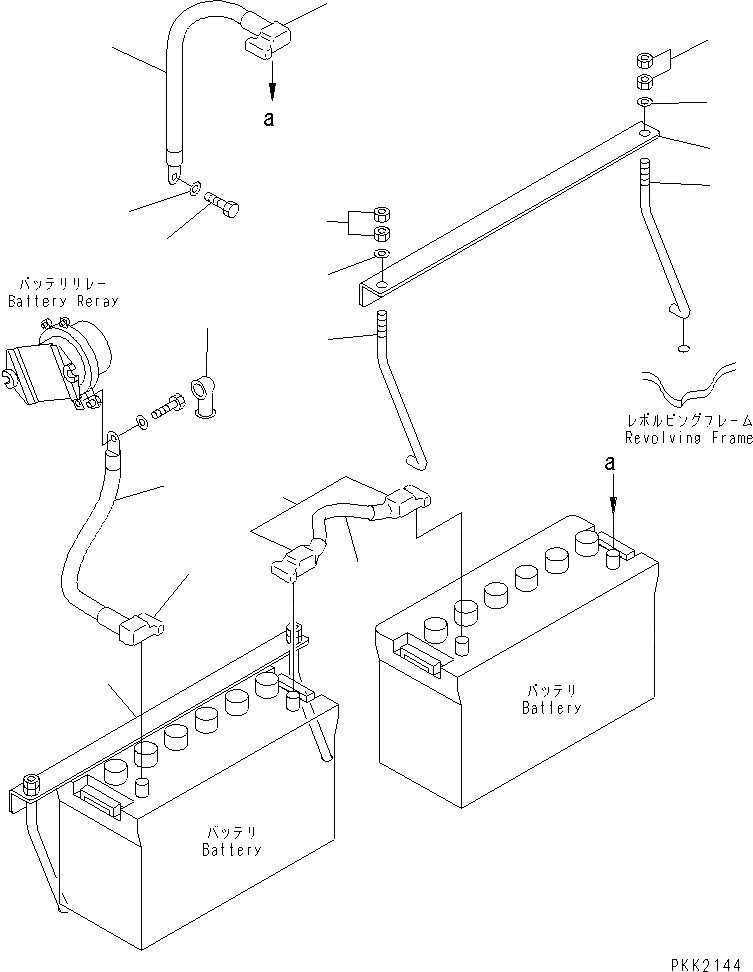 a

バッテリリレー
Battery Reray

レボルビングフレーム
Revolving Frame

a

バッテリ
Battery

バッテリ
Battery

PKK2144