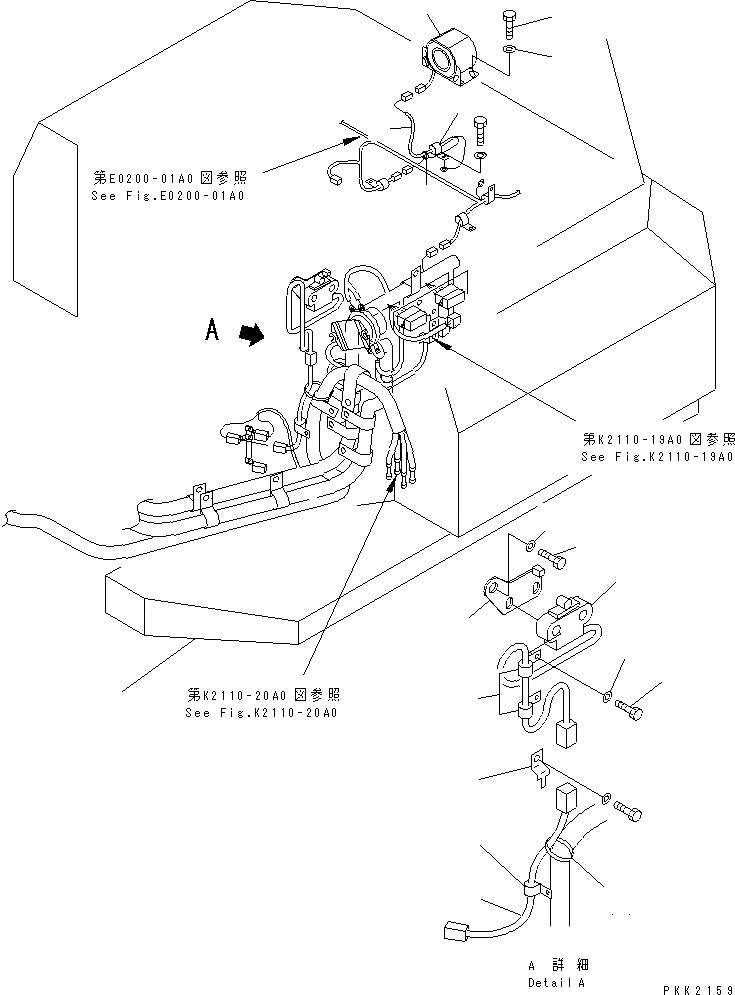 第E0200-01A0 図参照
See Fig.E0200-01A0

A

第K2110-19A0 図参照
See Fig.K2110-19A0

第K2110-20A0 図参照
See Fig.K2110-20A0

A 詳細
Detail A

PKK2159