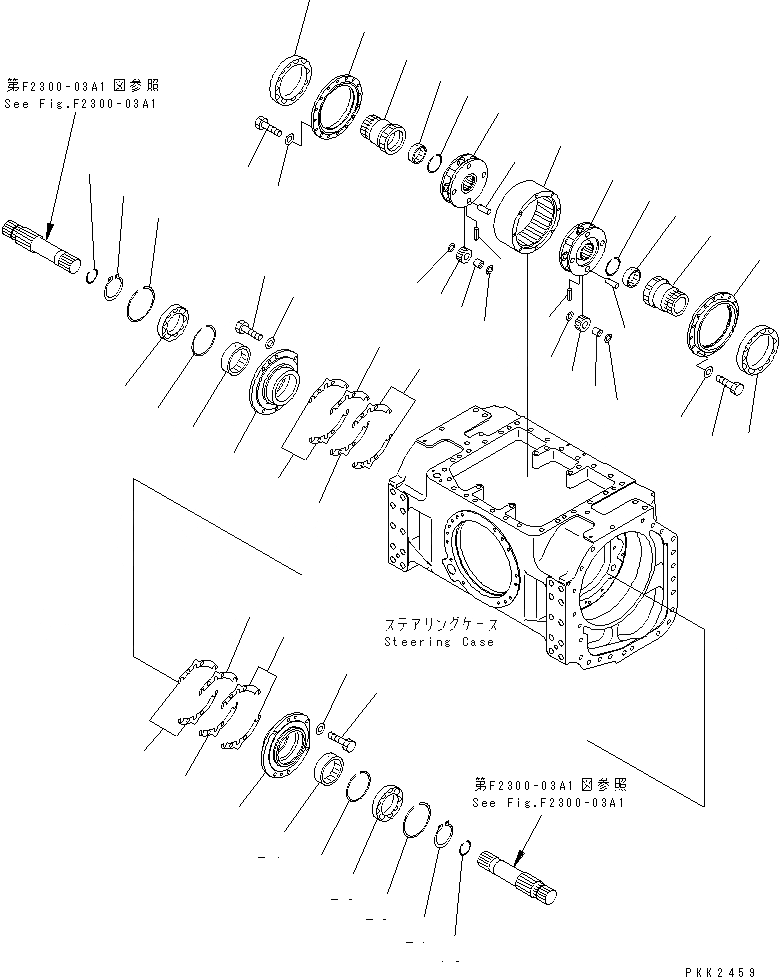 第F2300-03A1 図参照
See Fig.F2300-03A1

ステアリングケース
Steering Case

第F2300-03A1 図参照
See Fig.F2300-03A1

PKK2459