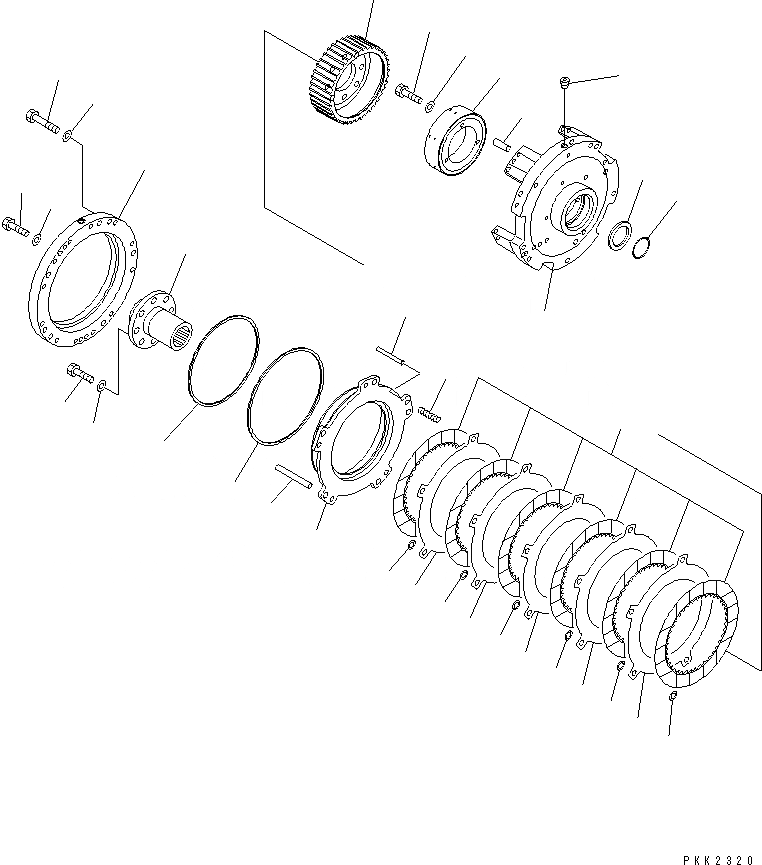 PKK2320