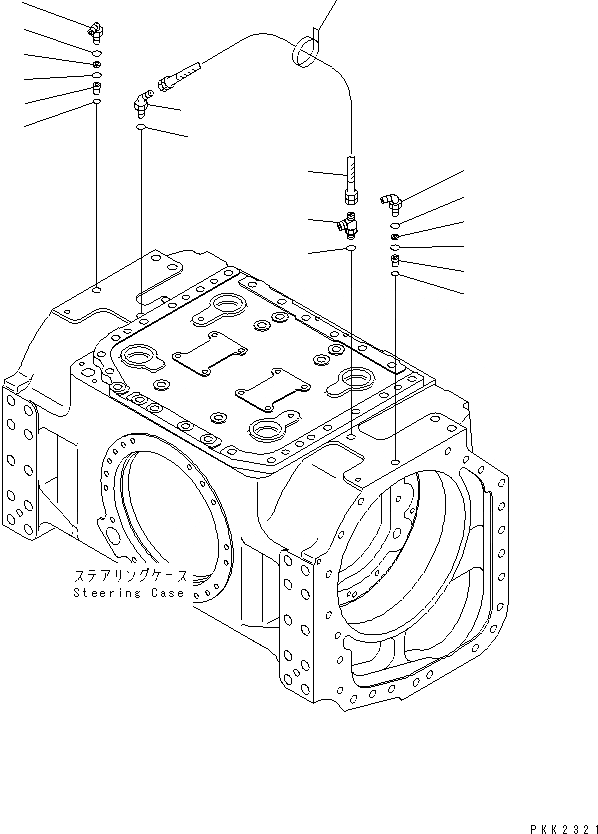 ステアリングケース
Steering Case

PKK2321