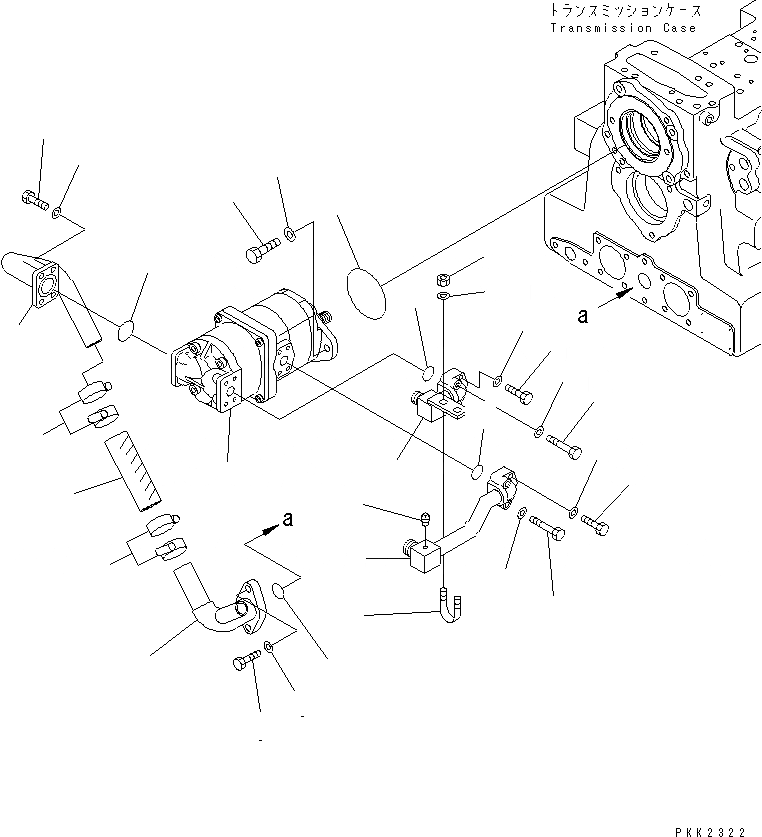 トランスミッションケース
Transmission Case

a

a

PKK2322