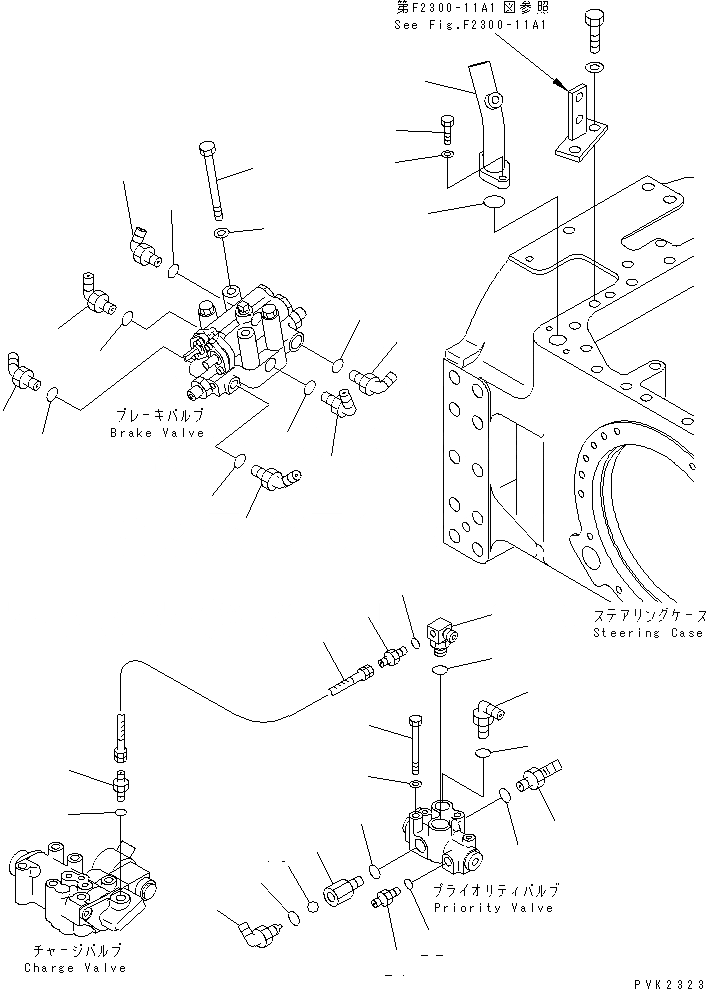 第F2300-11A1図参照
See Fig.F2300-11A1

ブレーキバルブ
Brake Valve

ステアリングケース
Steering Case

プライオリティバルブ
Priority Valve

チャージバルブ
Charge Valve

PVK2323