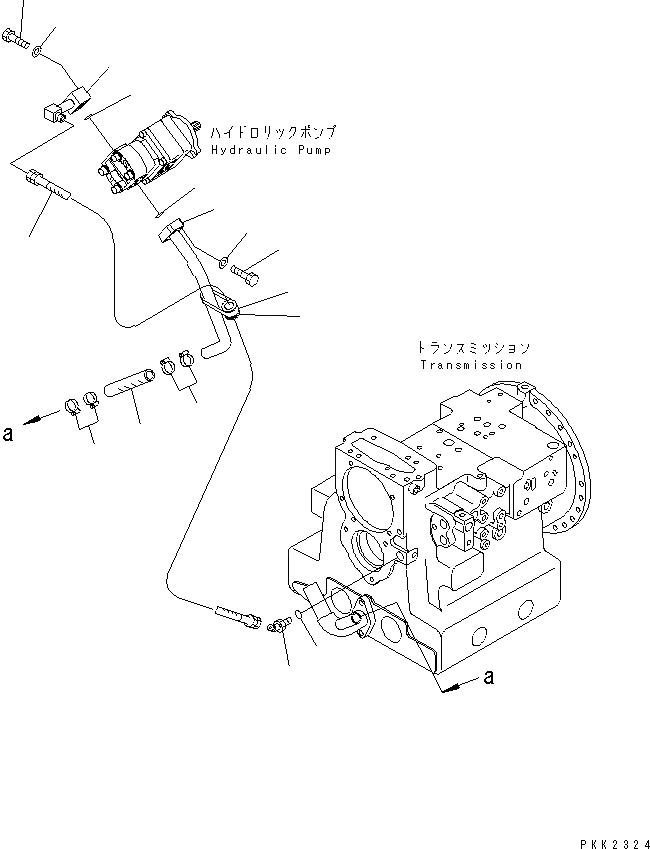 ハイドロリックポンプ
Hydraulic Pump

トランスミッション
Transmission

a

a

PKK2324