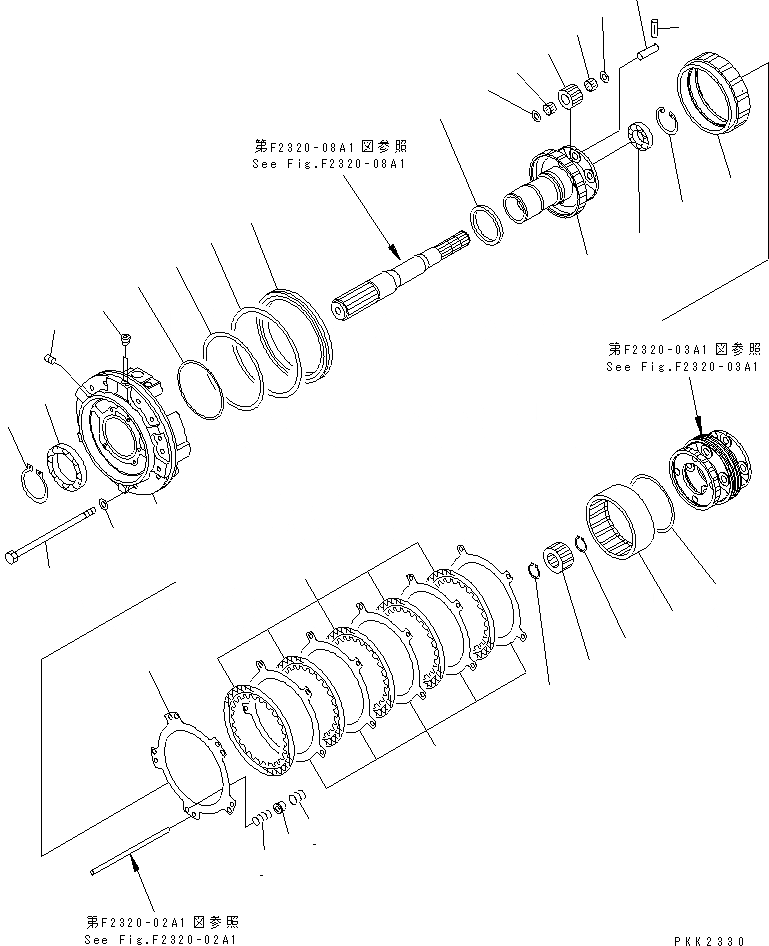 第F2320-08A1 図参照
See Fig.F2320-08A1

第F2320-03A1 図参照
See Fig.F2320-03A1

第F2320-02A1 図参照
See Fig.F2320-02A1

PKK2330