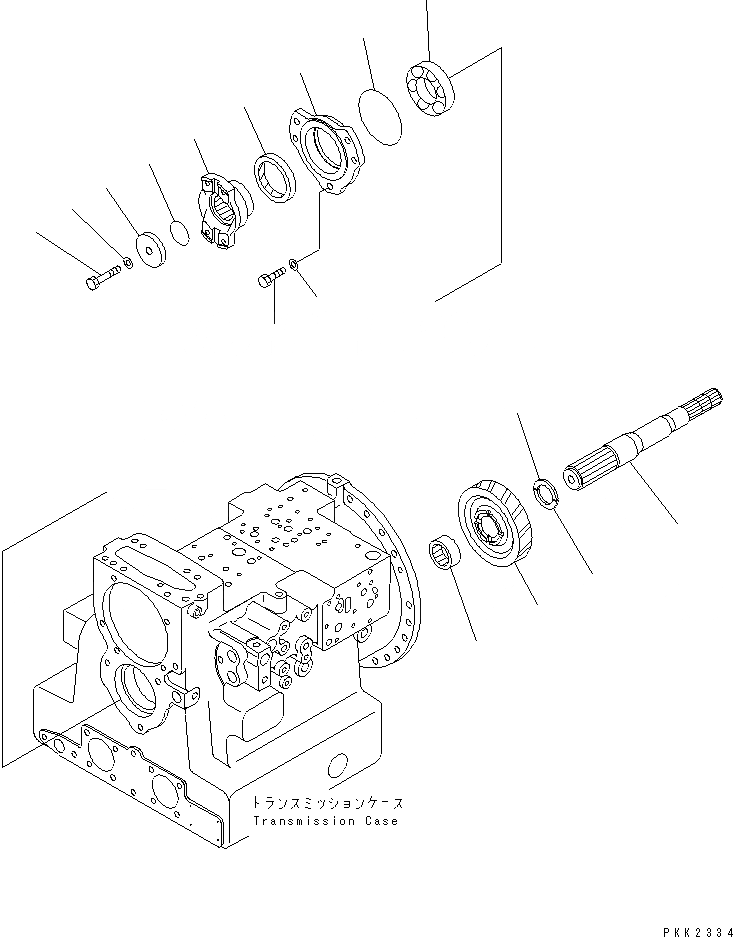 トランスミッションケース
Transmission Case

PKK2334