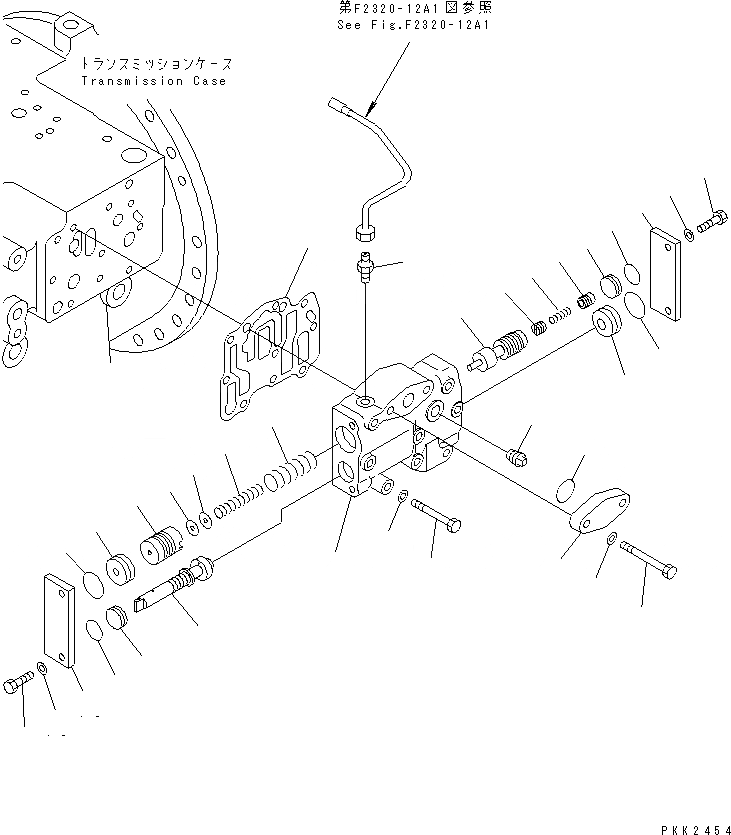 第F2320-12A1図参照
See Fig.F2320-12A1

トランスミッションケース
Transmission Case

PKK2454