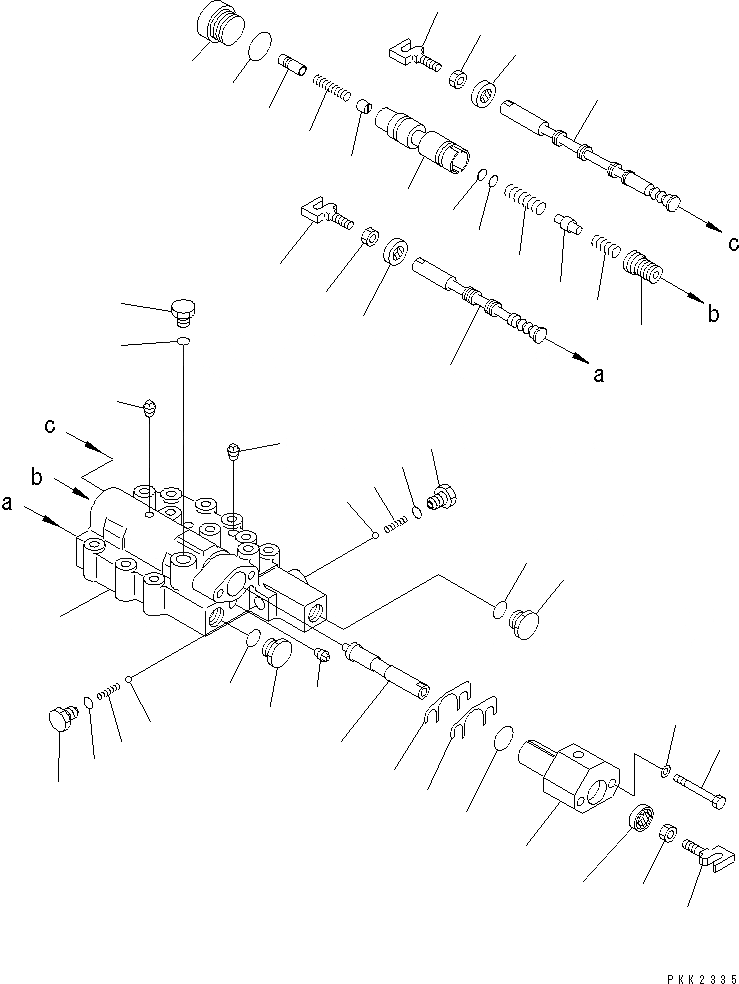 c
b
a
c
b
a
PKK2335