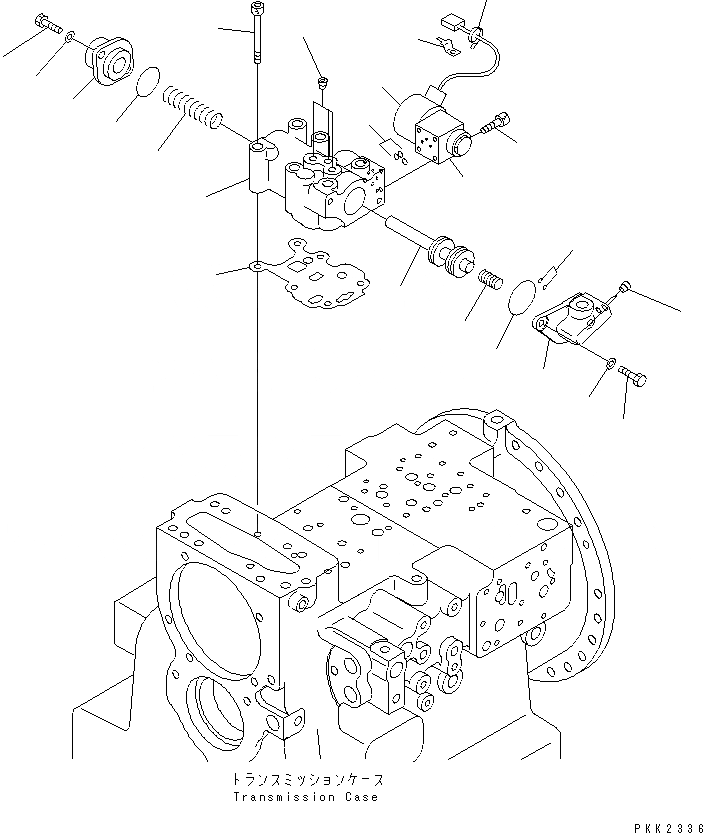 トランスミッションケース
Transmission Case

PKK2336