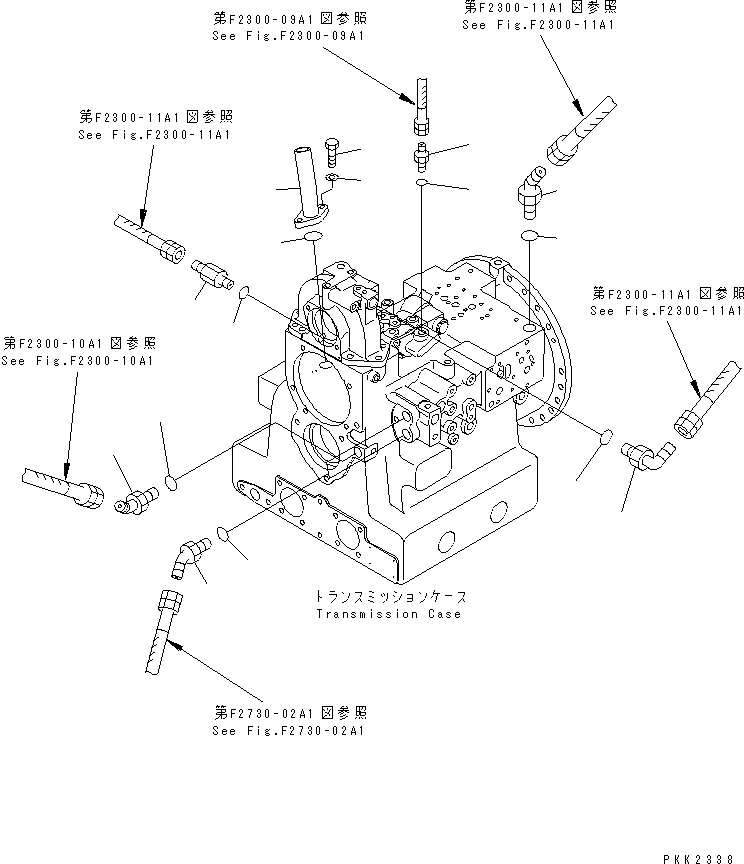 第F2300-09A1図参照
See Fig.F2300-09A1

第F2300-11A1図参照
See Fig.F2300-11A1

第F2300-11A1図参照
See Fig.F2300-11A1

第F2300-11A1図参照
See Fig.F2300-11A1

第F2300-10A1図参照
See Fig.F2300-10A1

トランスミッションケース
Transmission Case

第F2730-02A1図参照
See Fig.F2730-02A1

PKK2338