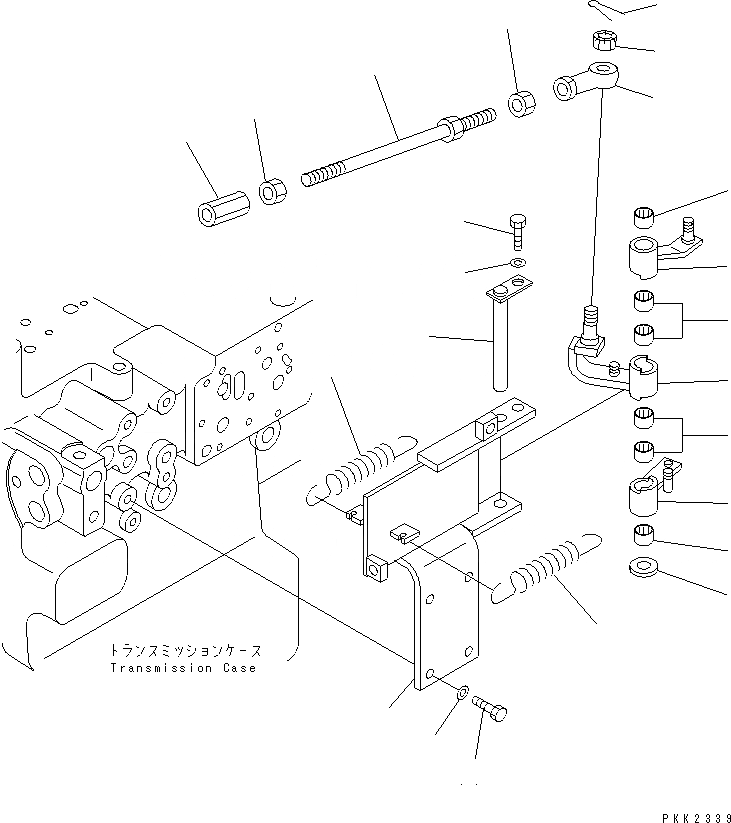 トランスミッションケース
Transmission Case

PKK2339