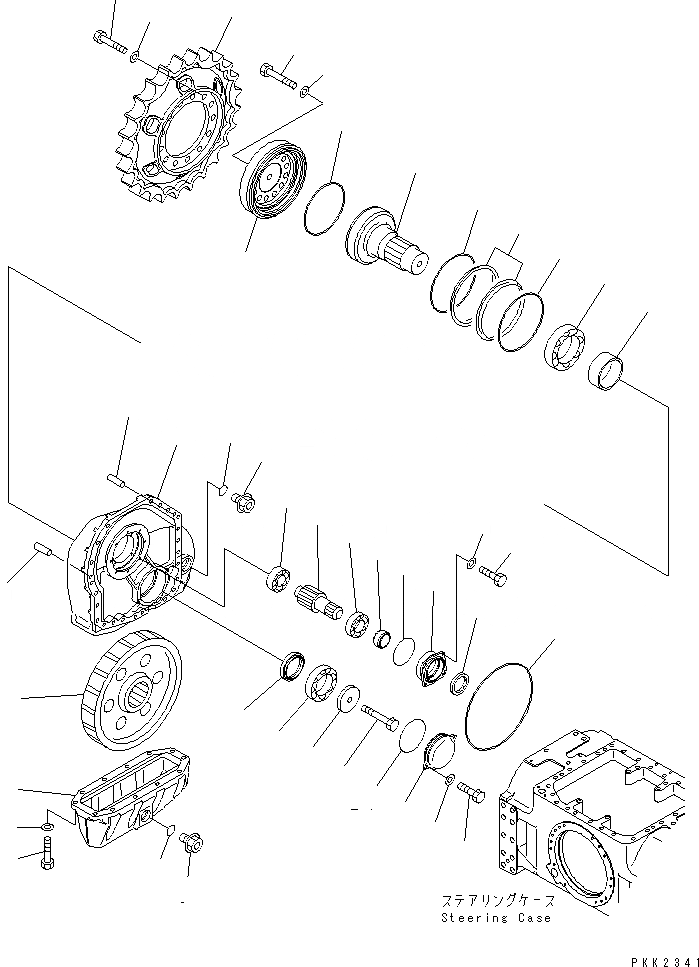 ステアリングケース
Steering Case

PKK2341