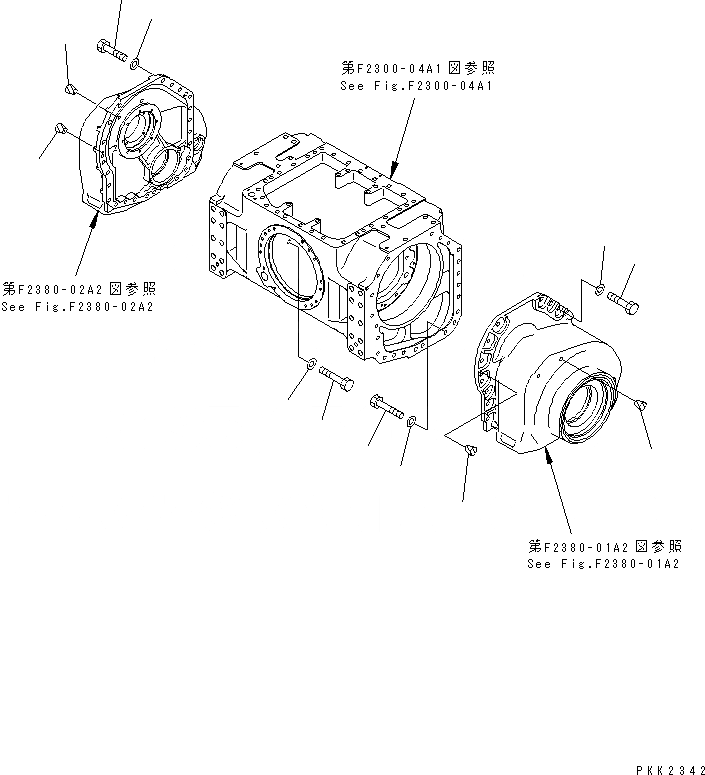 第F2300-04A1 図参照
See Fig.F2300-04A1

第F2380-02A2 図参照
See Fig.F2380-02A2

第F2380-01A2 図参照
See Fig.F2380-01A2

PKK2342