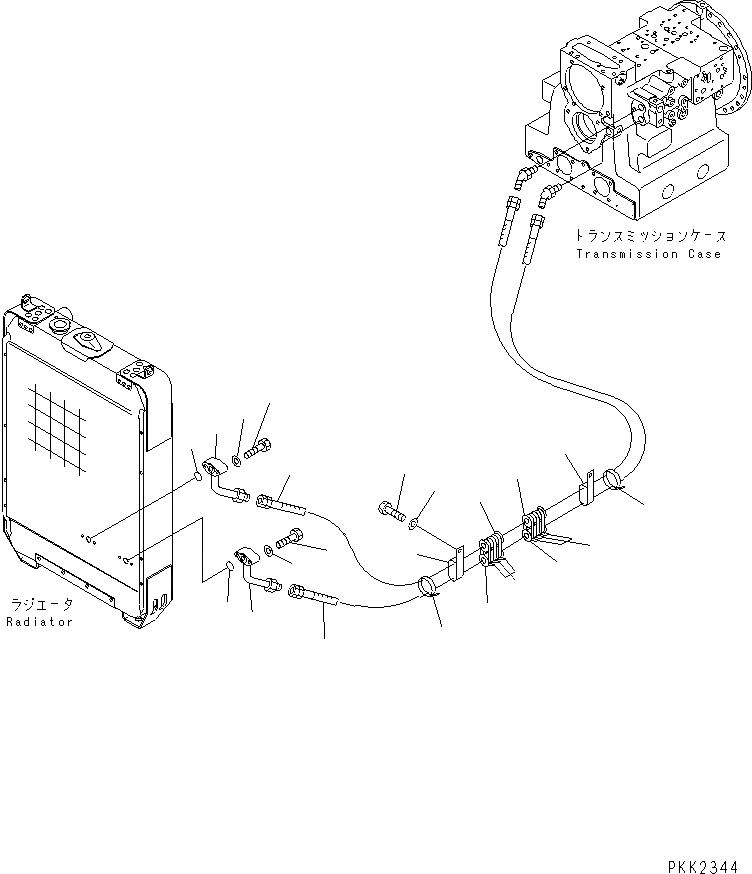 トランスミッションケース
Transmission Case

ラジエータ
Radiator

PKK2344