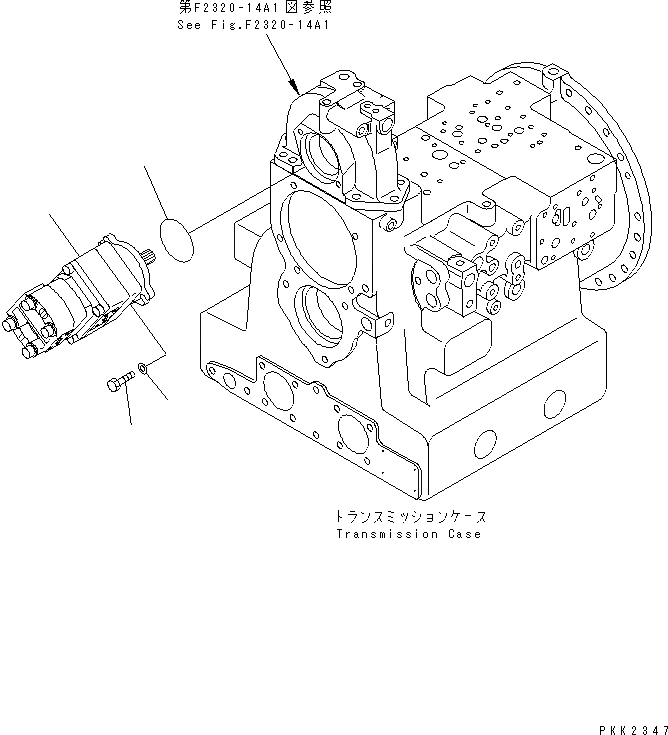 第F2320-14A1図参照
See Fig.F2320-14A1

トランスミッションケース
Transmission Case

PKK2347