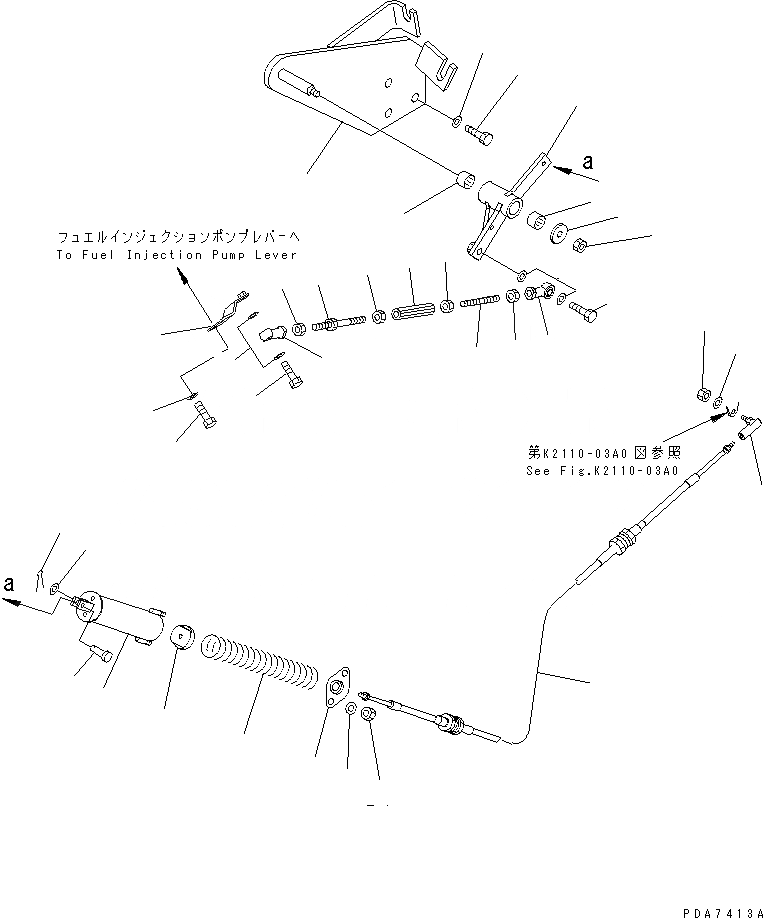 a

フュエルインジェクションポンプレバーへ
To Fuel Injection Pump Lever

第K2110-03A0図参照
See Fig.K2110-03A0

a

PDA7413A