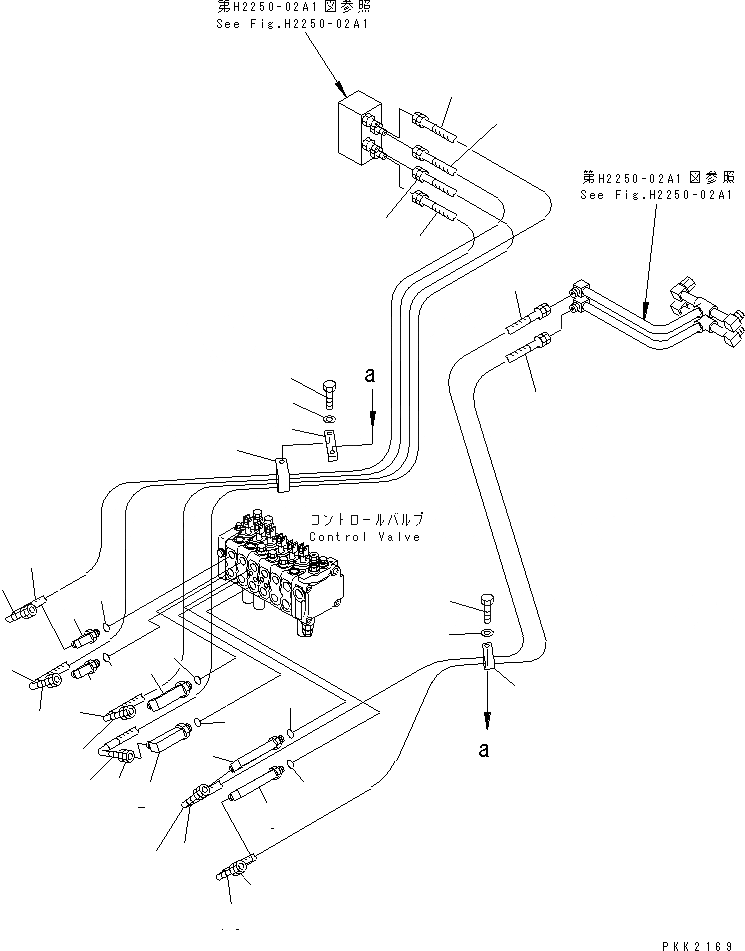 第H2250-02A1図参照
See Fig.H2250-02A1

第H2250-02A1図参照
See Fig.H2250-02A1

a

コントロールバルブ
Control Valve

a

PKK2169