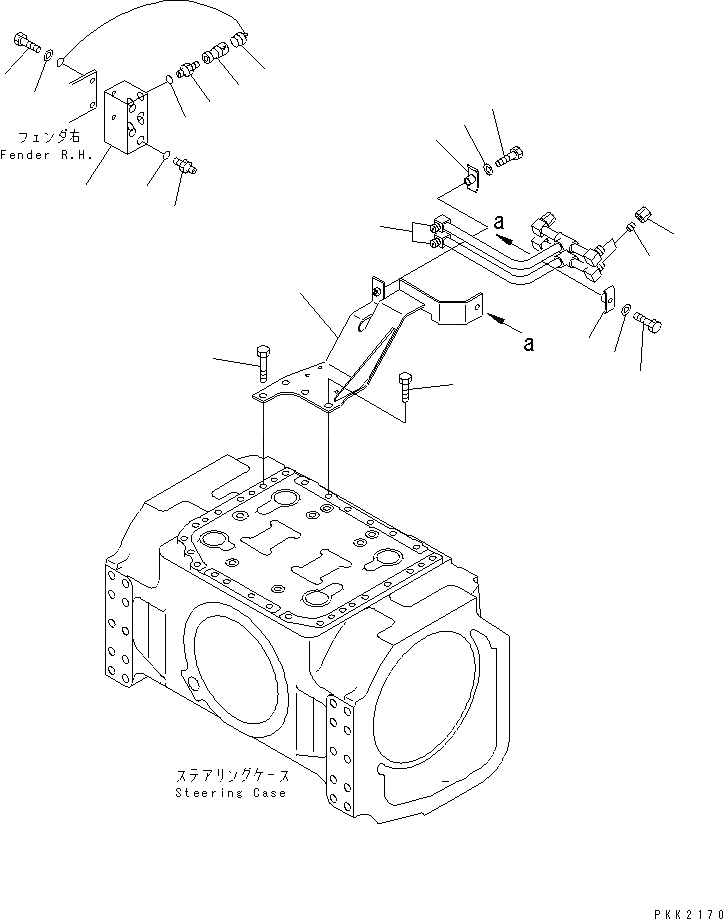 フェンダ右
Fender R.H.

a

a

ステアリングケース
Steering Case

PKK2170