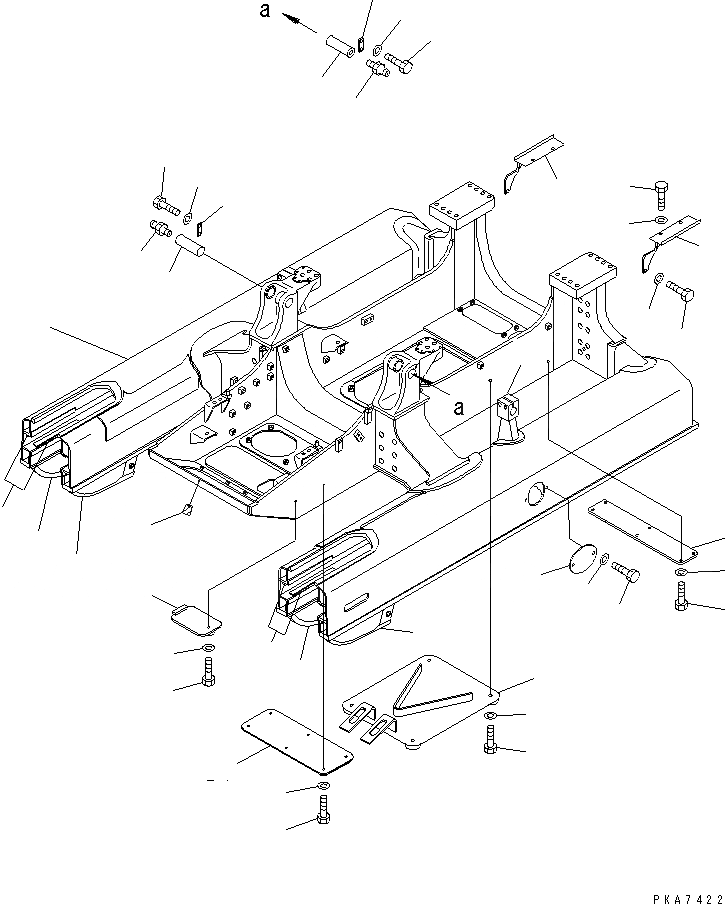 a

a

PKA7422