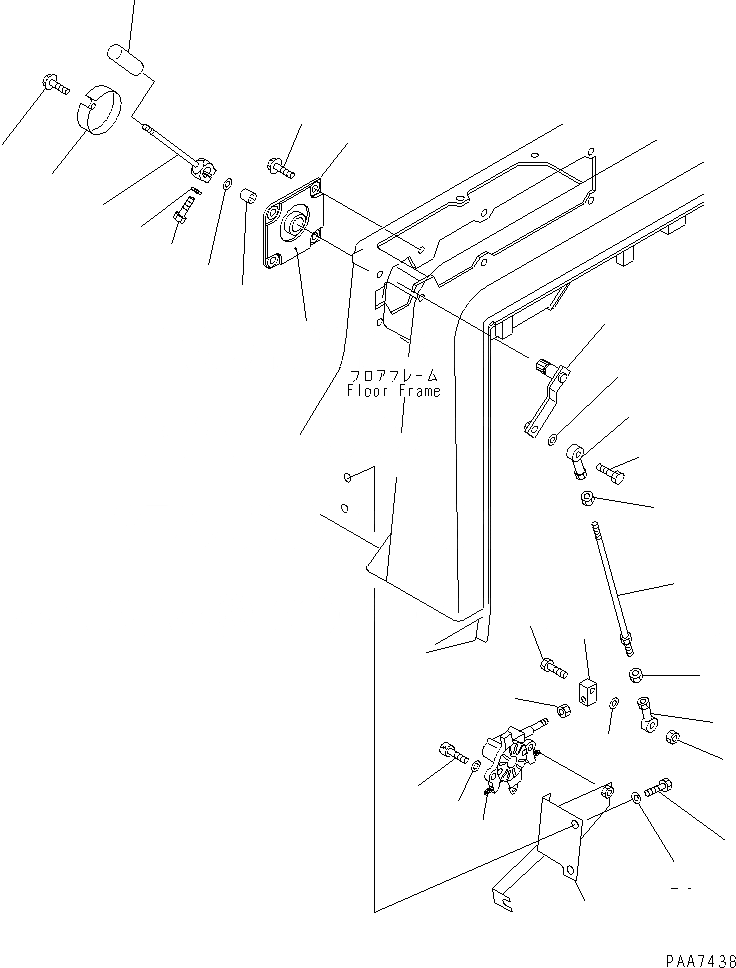 フロアフレーム
Floor Frame

PAA7438