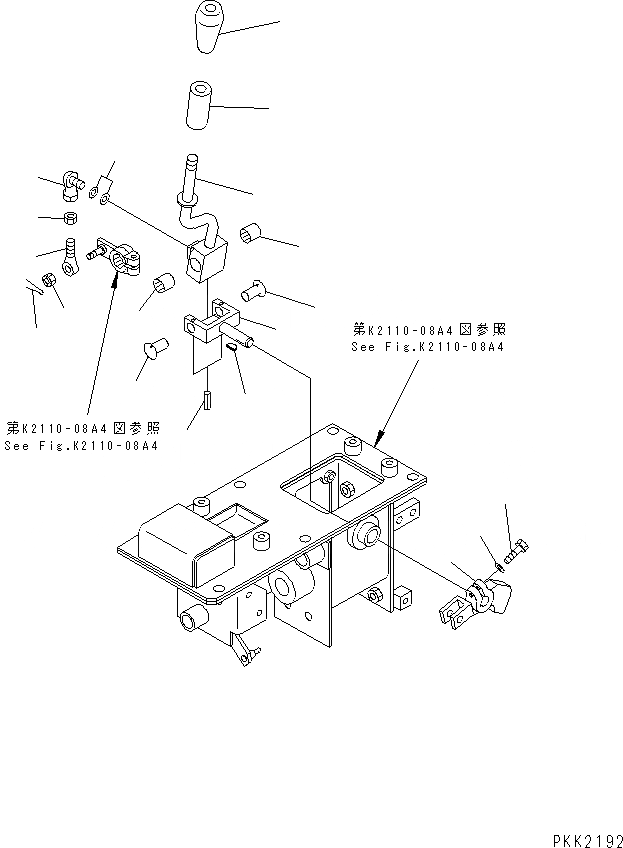 第K2110-08A4図参照
See Fig.K2110-08A4

第K2110-08A4図参照
See Fig.K2110-08A4

PKK2192