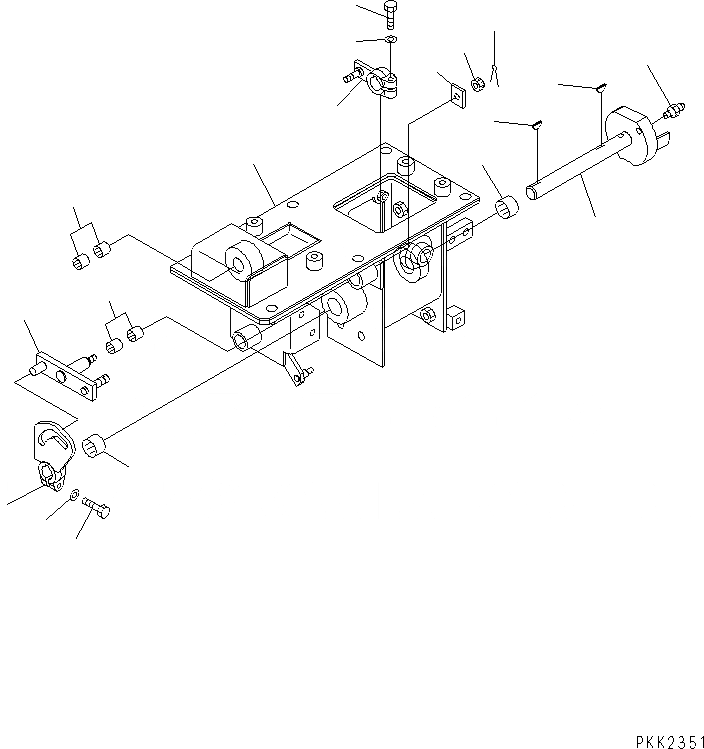 PKK2351