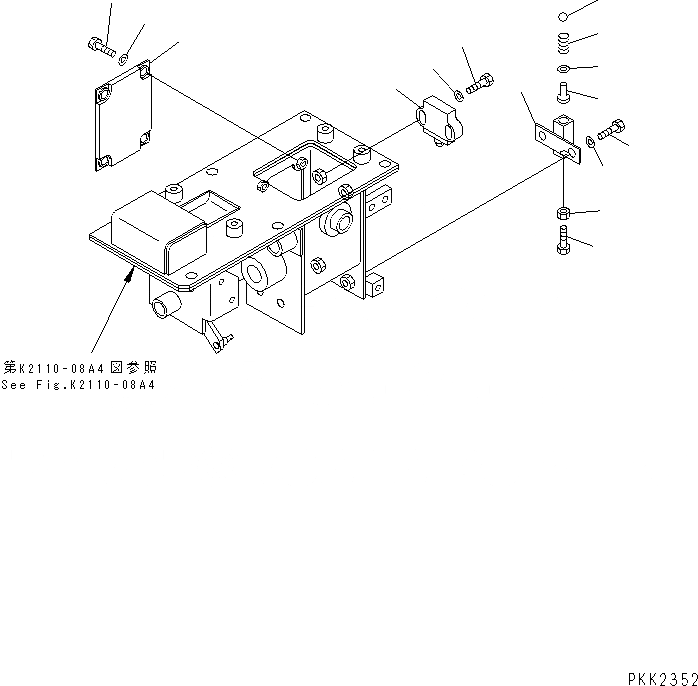 第K2110-08A4図参照
See Fig.K2110-08A4

PKK2352