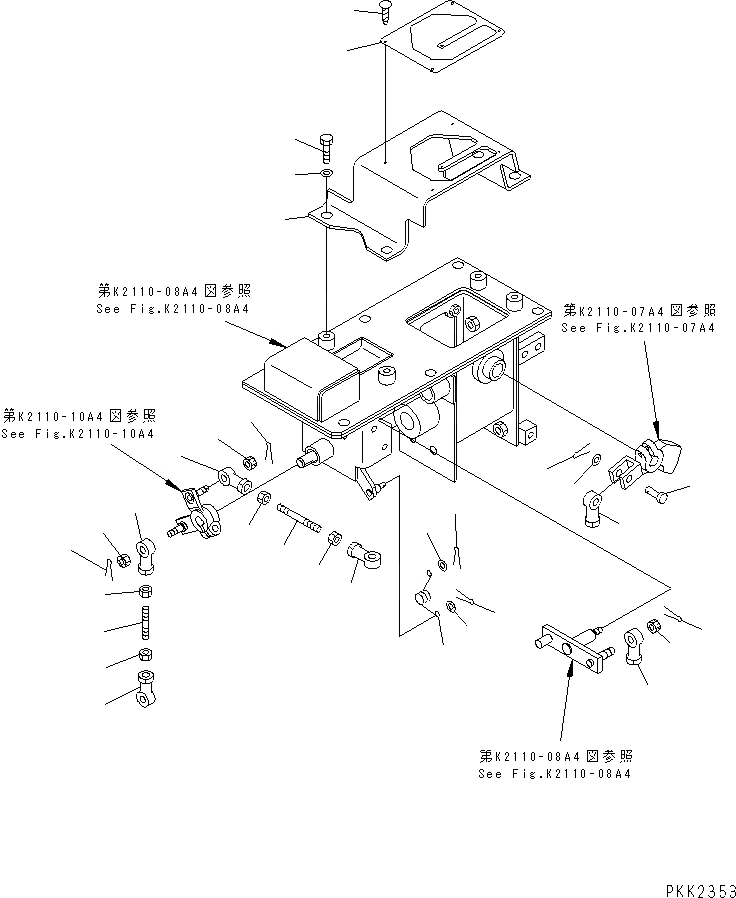 第K2110-08A4図参照
See Fig.K2110-08A4

第K2110-07A4図参照
See Fig.K2110-07A4

第K2110-10A4図参照
See Fig.K2110-10A4

第K2110-08A4図参照
See Fig.K2110-08A4

PKK2353