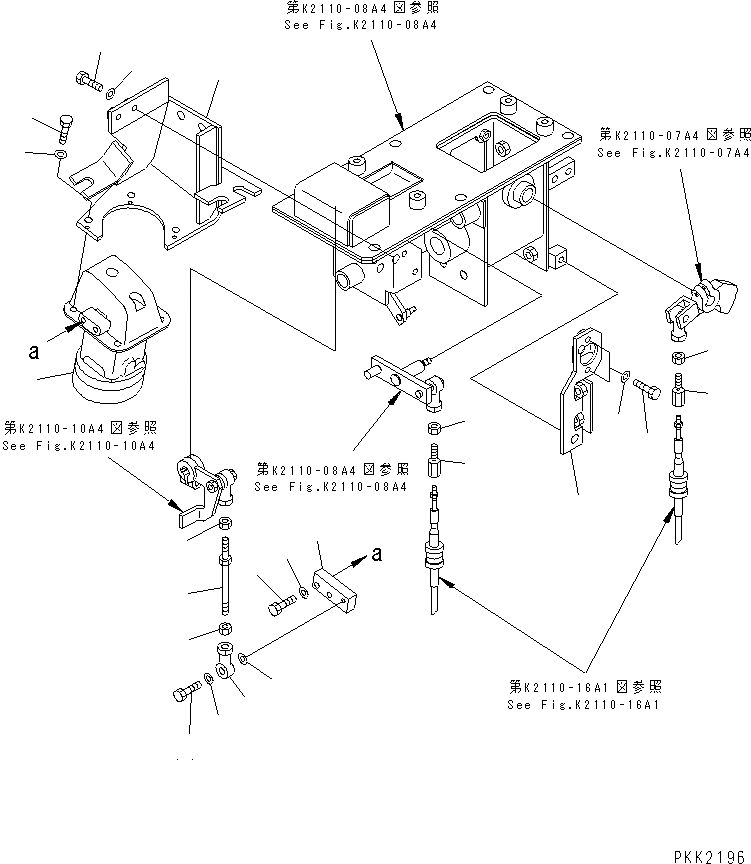 第K2110-08A4図参照
See Fig.K2110-08A4

第K2110-07A4図参照
See Fig.K2110-07A4

a

第K2110-10A4図参照
See Fig.K2110-10A4

第K2110-08A4図参照
See Fig.K2110-08A4

a

第K2110-16A1図参照
See Fig.K2110-16A1

PKK2196