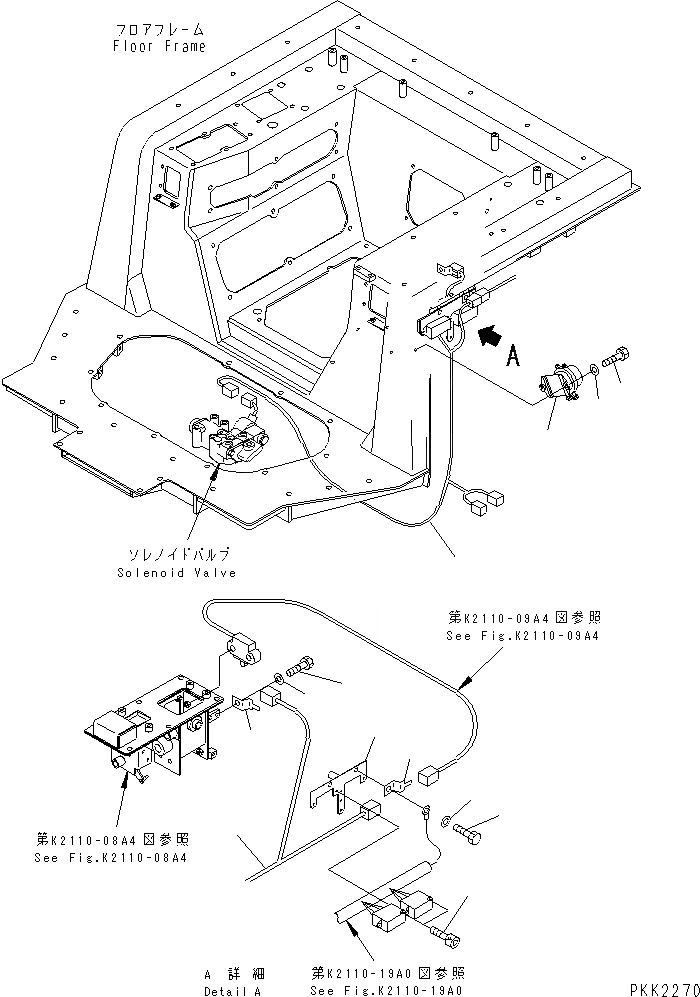 フロアフレーム
Floor Frame

A

ソレノイドバルブ
Solenoid Valve

第K2110-09A4図参照
See Fig.K2110-09A4

第K2110-08A4図参照
See Fig.K2110-08A4

A 詳細
Detail A

第K2110-19A0図参照
See Fig.K2110-19A0

PKK2270