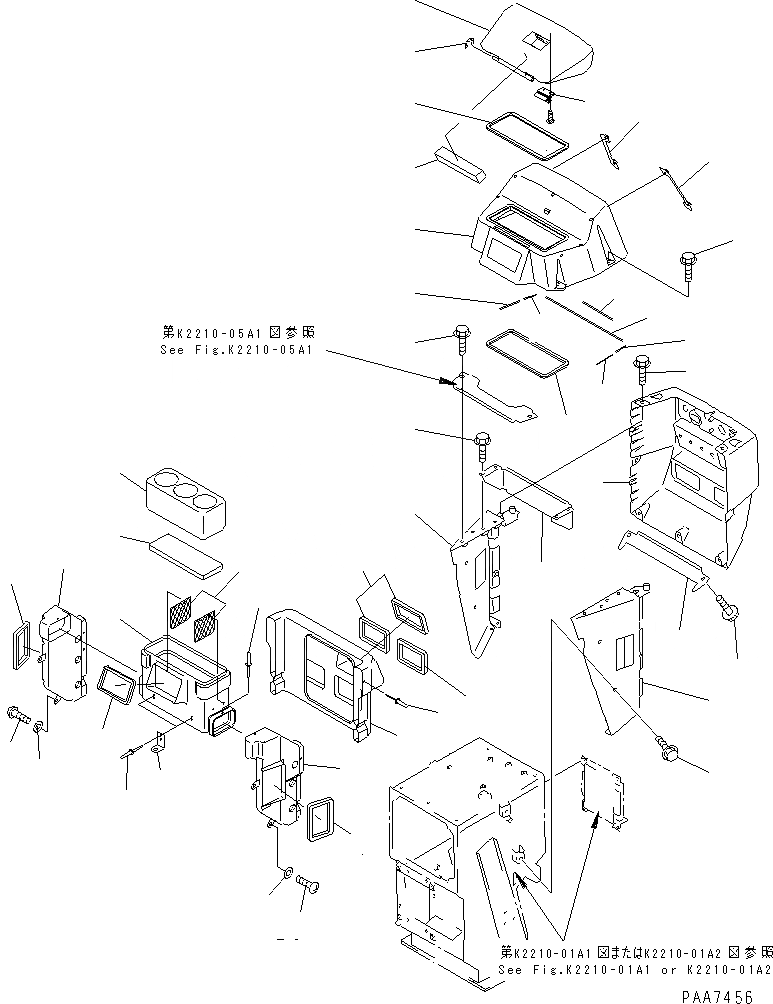 第K2210-05A1 図参照
See Fig.K2210-05A1

第K2210-01A1 図またはK2210-01A2 図参照
See Fig.K2210-01A1 or K2210-01A2

PAA7456