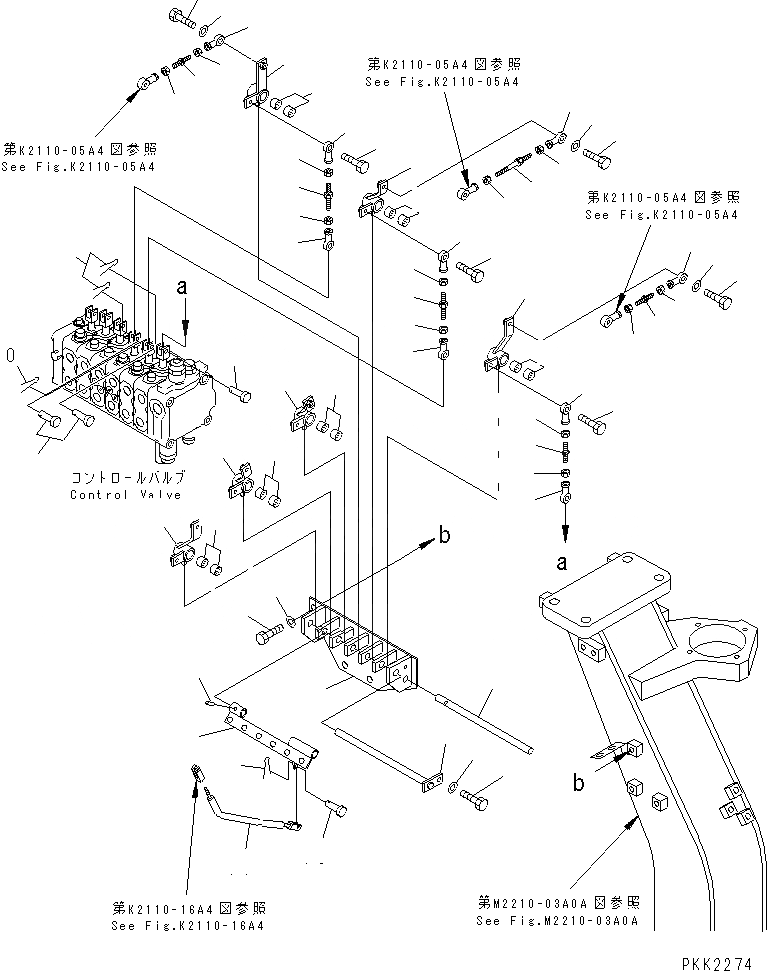 第K2110-05A4図参照
See Fig.K2110-05A4

第K2110-05A4図参照
See Fig.K2110-05A4

第K2110-05A4図参照
See Fig.K2110-05A4

a

0

コントロールバルブ
Control Valve

b

a

b

第K2110-16A4図参照
See Fig.K2110-16A4

第M2210-03A0A図参照
See Fig.M2210-03A0A

PKK2274