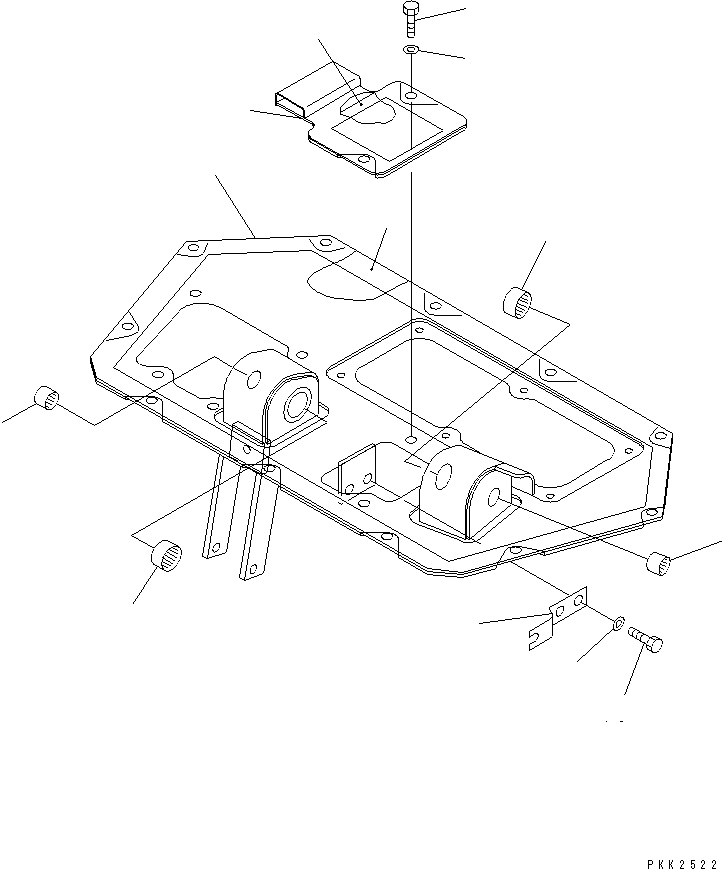 PKK2522