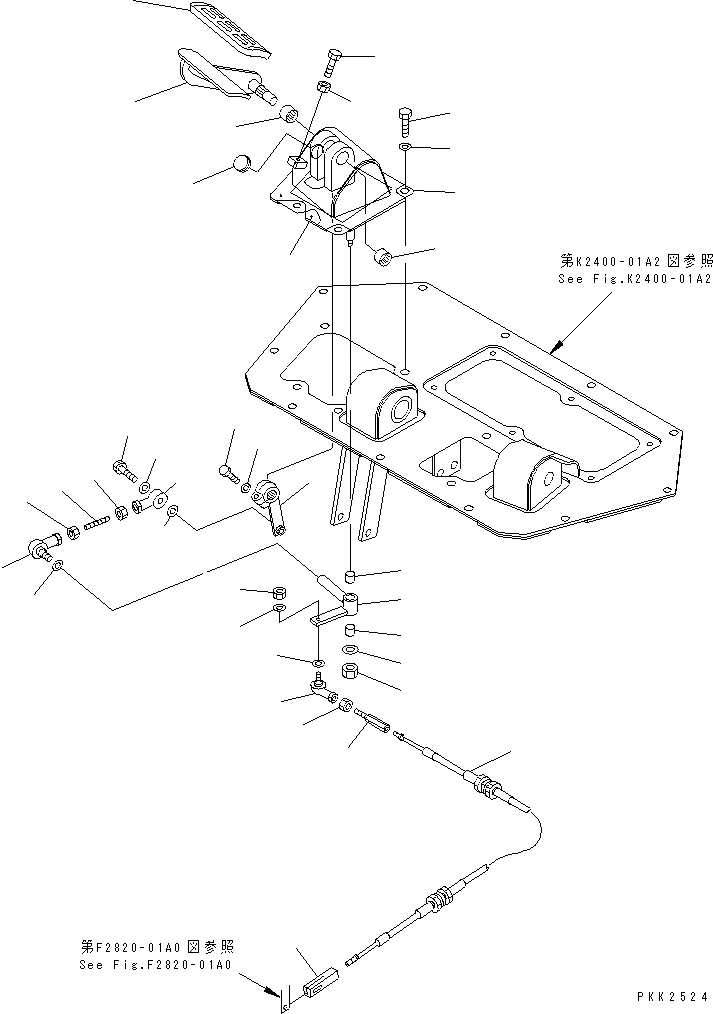 第K2400-01A2図参照
See Fig.K2400-01A2

第F2820-01A0図参照
See Fig.F2820-01A0

PKK2524