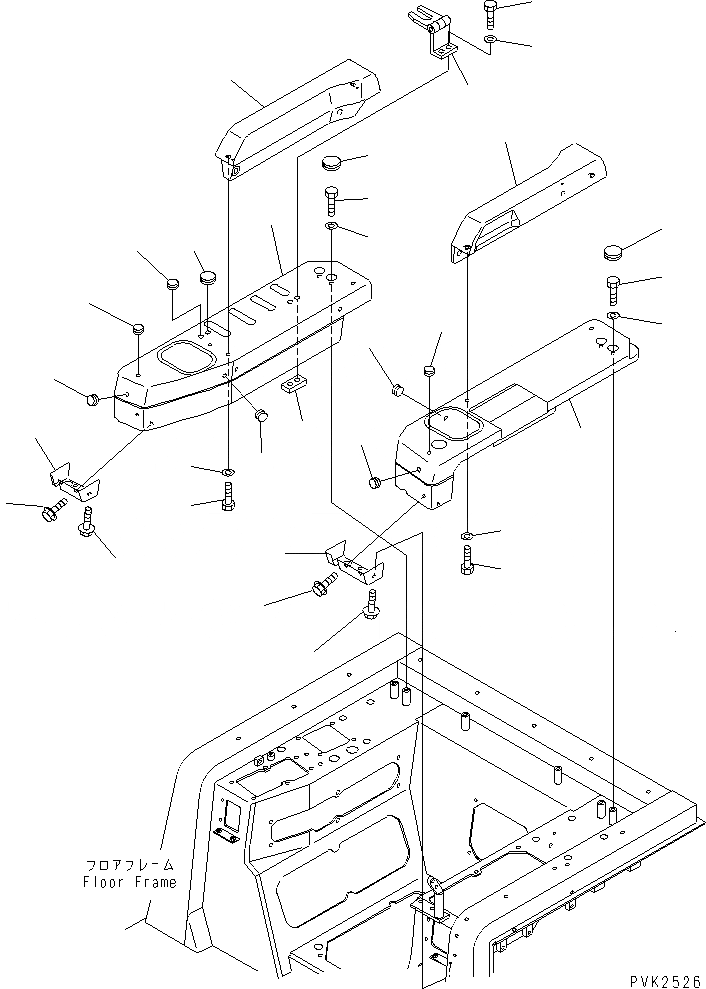 フロアフレーム
Floor Frame

PVK2526