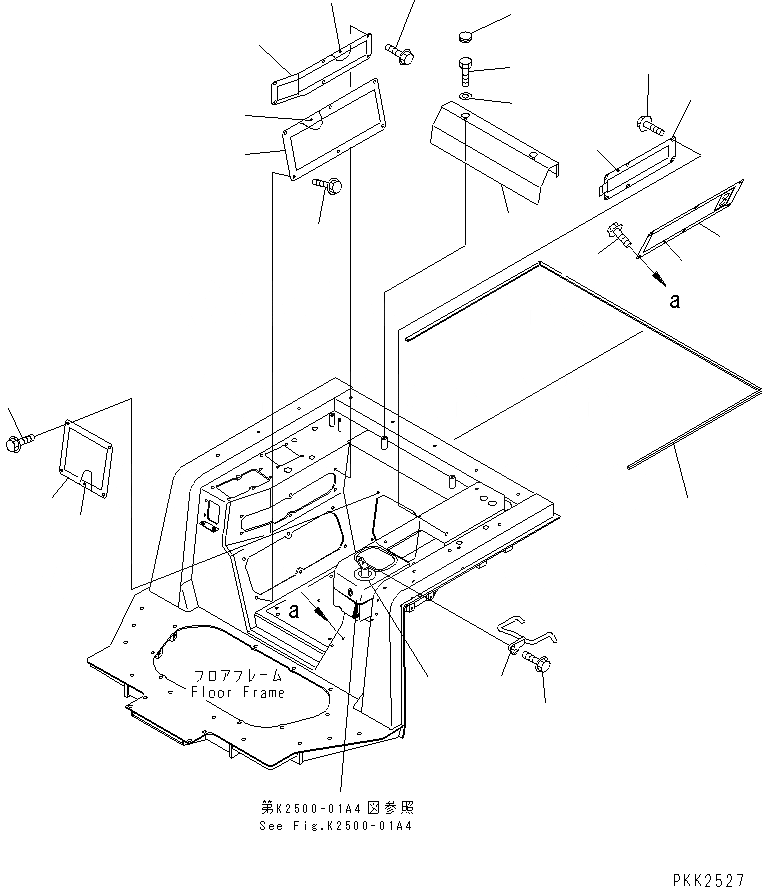 a

a

フロアフレーム
Floor Frame

第K2500-01A4図参照
See Fig.K2500-01A4

PKK2527