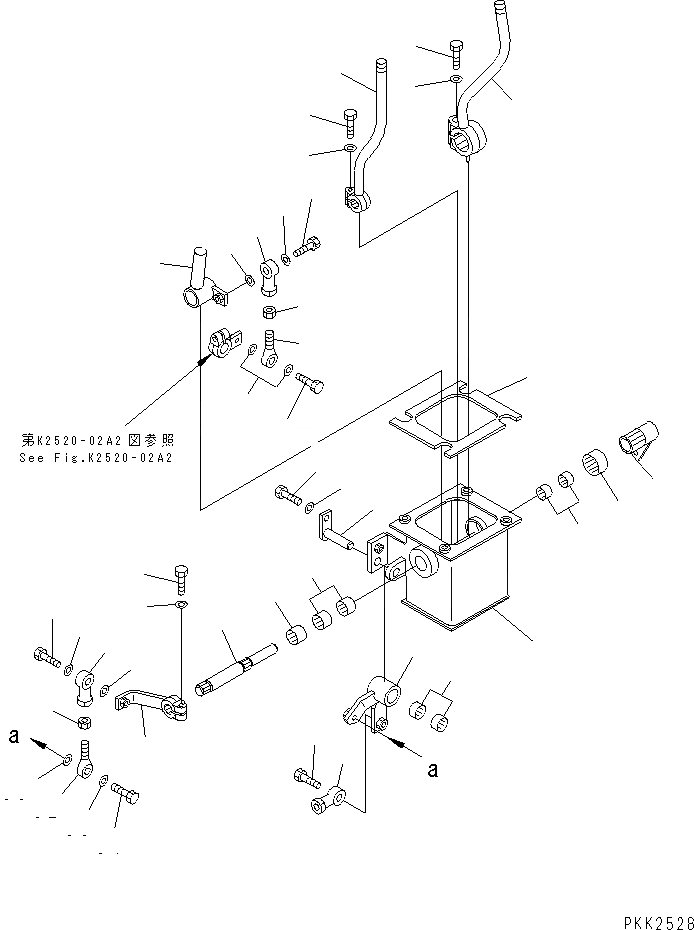 第K2520-02A2図参照
See Fig.K2520-02A2

a

a

PKK2526