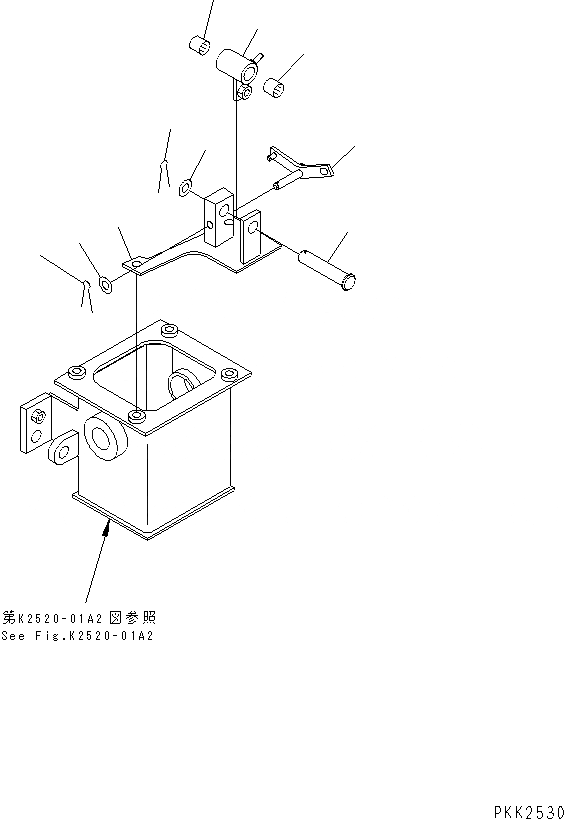 第K2520-01A2図参照
See Fig.K2520-01A2

PKK2530