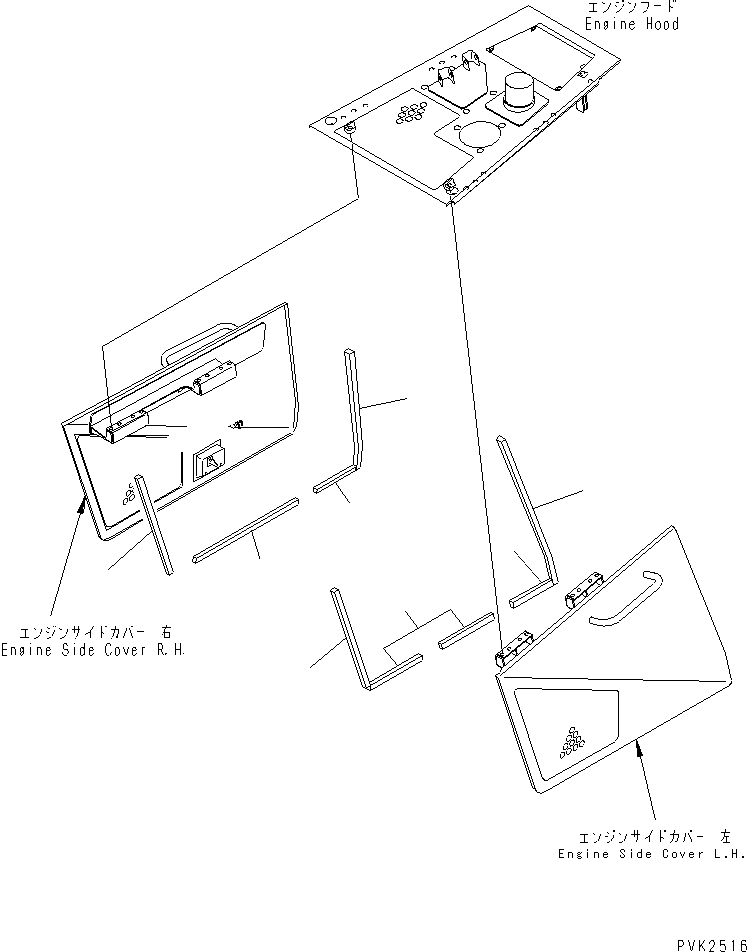 エンジンフード
Engine Hood

エンジンサイドカバー 右
Engine Side Cover R.H.

エンジンサイドカバー 左
Engine Side Cover L.H.

PVK2516