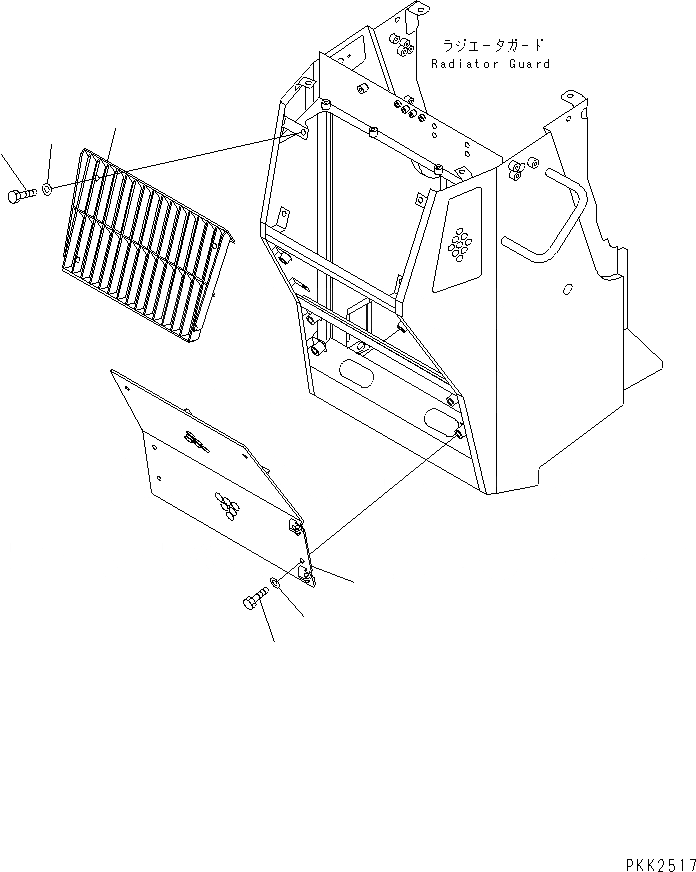 ラジエータガード
Radiator Guard

PKK2517