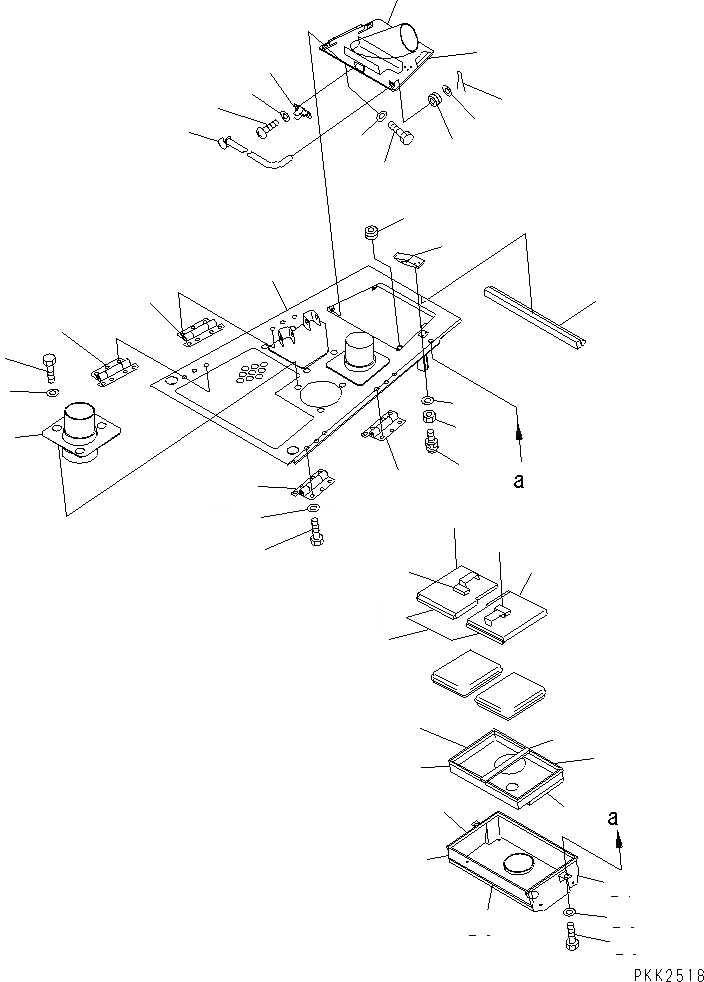 a

a

PKK2518