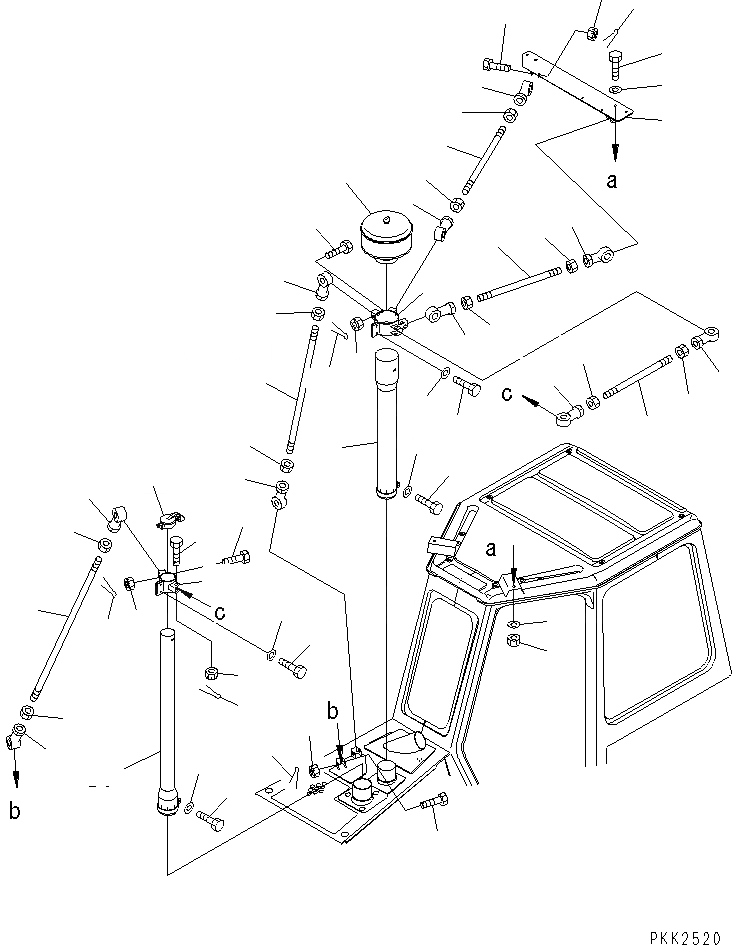 a
c
a
c
b
b
PKK2520