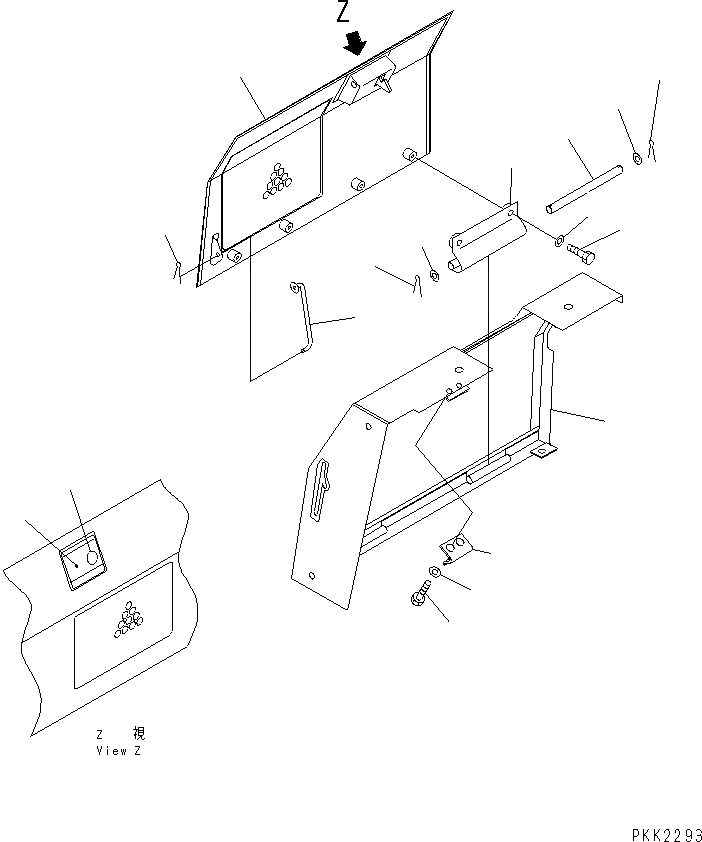 Z

Z 視
View Z

PKK2293