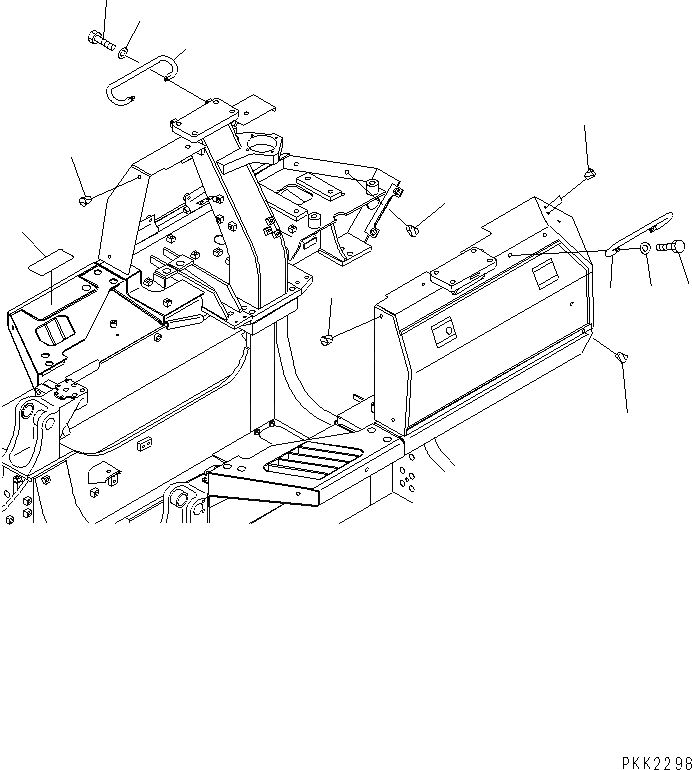 PKK2298